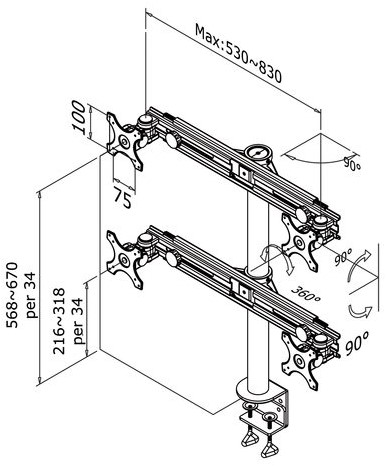 Max:530~830

100

75

90°

90°

360°

90°

568~670
per 34

216~318
per 34